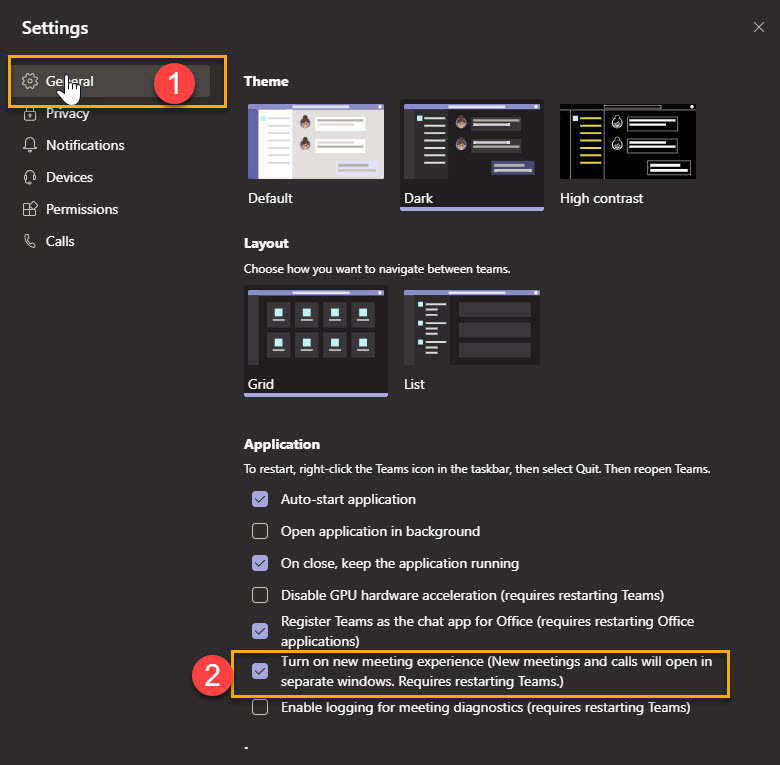 Settings

General
1
Privacy
Notifications
Devices
Permissions
Calls

Theme

Default
Dark
High contrast

Layout
Choose how you want to navigate between teams.

Grid
List

Application
To restart, right-click the Teams icon in the taskbar, then select Quit. Then reopen Teams.

Auto-start application
Open application in background
On close, keep the application running
Disable GPU hardware acceleration (requires restarting Teams)
Register Teams as the chat app for Office (requires restarting Office applications)
2
Turn on new meeting experience (New meetings and calls will open in separate windows. Requires restarting Teams.)
Enable logging for meeting diagnostics (requires restarting Teams)