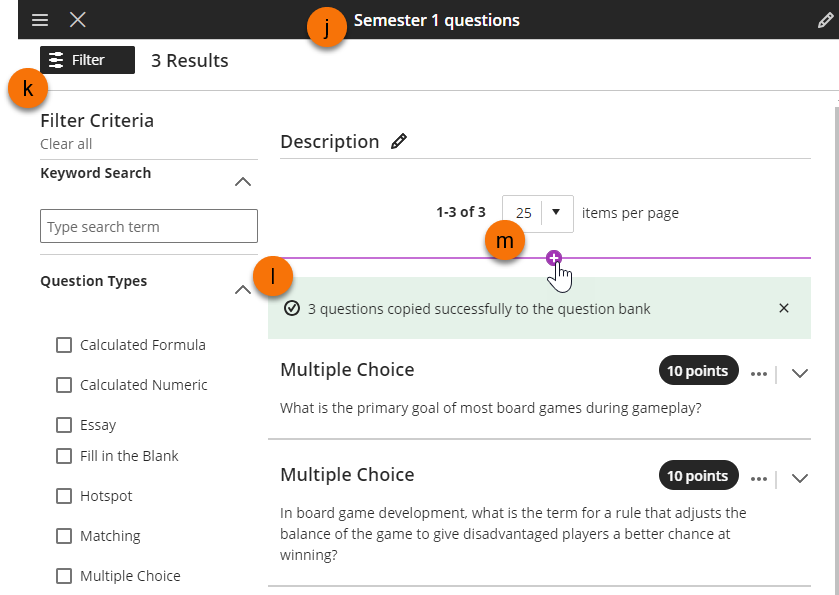 j
Semester 1 questions

Filter
3 Results

k

Filter Criteria
Clear all

Keyword Search

Type search term

Question Types

Calculated Formula
Calculated Numeric
Essay
Fill in the Blank
Hotspot
Matching
Multiple Choice

Description

1-3 of 3
25
items per page

m

l

3 questions copied successfully to the question bank

Multiple Choice
10 points
What is the primary goal of most board games during gameplay?

Multiple Choice
10 points
In board game development, what is the term for a rule that adjusts the balance of the game to give disadvantaged players a better chance at winning?