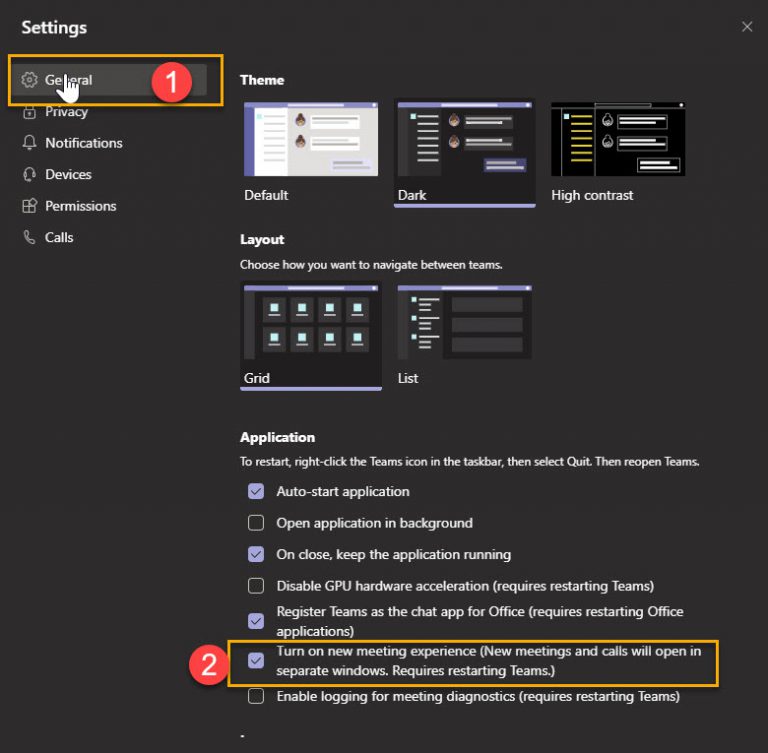 Settings

General
1
Privacy
Notifications
Devices
Permissions
Calls

Theme

Default
Dark
High contrast

Layout

Choose how you want to navigate between teams.

Grid
List

Application

To restart, right-click the Teams icon in the taskbar, then select Quit. Then reopen Teams.

Auto-start application
Open application in background
On close, keep the application running
Disable GPU hardware acceleration (requires restarting Teams)
Register Teams as the chat app for Office (requires restarting Office applications)
2
Turn on new meeting experience (New meetings and calls will open in separate windows. Requires restarting Teams.)
Enable logging for meeting diagnostics (requires restarting Teams)